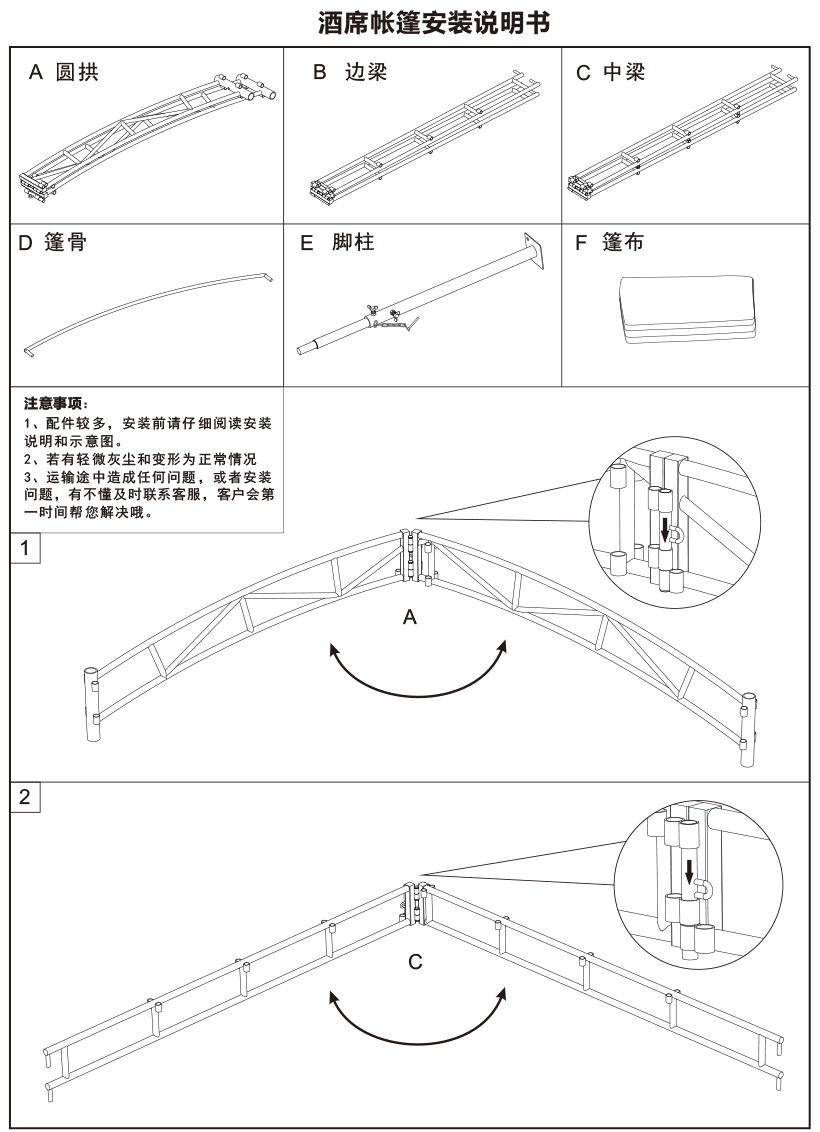 酒席帐篷安装说明书

A 圆拱

B 边梁

C 中梁

D 篷骨

E 脚柱

F 篷布

注意事项：
1、配件较多，安装前请仔细阅读安装说明和示意图。
2、若有轻微灰尘和变形为正常情况
3、运输途中造成任何问题，或者安装问题，有不懂及时联系客服，客户会第一时间帮您解决哦。

1

A

2

C